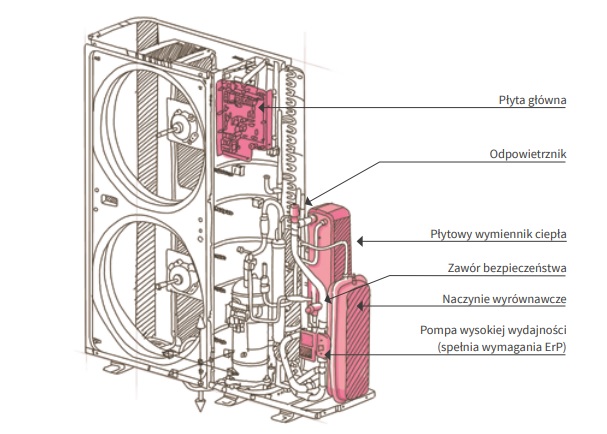 Płyta główna

Odpowietrznik

Płytowy wymiennik ciepła

Zawór bezpieczeństwa

Naczynie wyrównawcze

Pompa wysokiej wydajności (spełnia wymagania ErP)