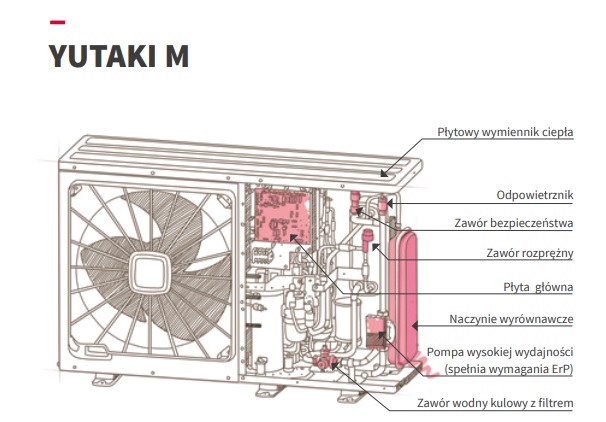 YUTAKI M

Płytowy wymiennik ciepła

Odpowietrznik

Zawór bezpieczeństwa

Zawór rozprężny

Płyta główna

Naczynie wyrównawcze

Pompa wysokiej wydajności (spełnia wymagania ErP)

Zawór wodny kulowy z filtrem