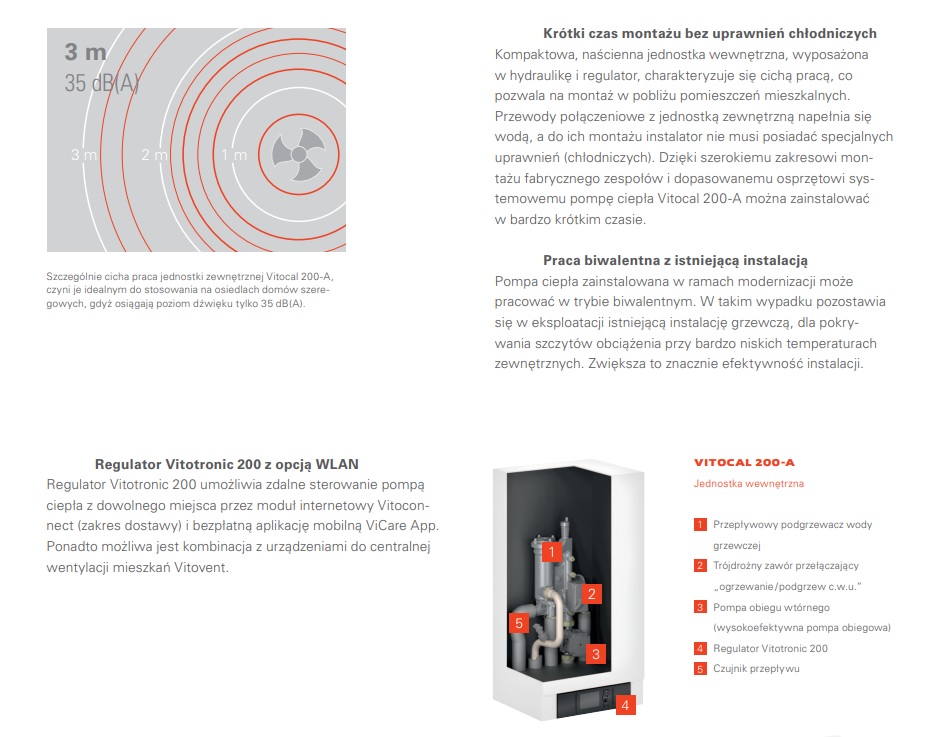 3 m
35 dB(A)

3 m
2 m
1 m

Szczególnie cicha praca jednostki zewnętrznej Vitocal 200-A, czyni je idealnym do stosowania na osiedlach domów szeregowych, gdyż osiągają poziom dźwięku tylko 35 dB(A).

Krótki czas montażu bez uprawnień chłodniczych
Kompaktowa, naścienna jednostka wewnętrzna, wyposażona w hydraulikę i regulator, charakteryzuje się cichą pracą, co pozwala na montaż w pobliżu pomieszczeń mieszkalnych. Przewody połączeniowe z jednostką zewnętrzną napełnia się wodą, a do ich montażu instalator nie musi posiadać specjalnych uprawnień (chłodniczych). Dzięki szerokiemu zakresowi montażu fabrycznego zespołów i dopasowanemu osprzętowi systemowemu pompę ciepła Vitocal 200-A można zainstalować w bardzo krótkim czasie.

Praca biwalentna z istniejącą instalacją
Pompa ciepła zainstalowana w ramach modernizacji może pracować w trybie biwalentnym. W takim wypadku pozostawia się w eksploatacji istniejącą instalację grzewczą, dla pokrywania szczytów obciążenia przy bardzo niskich temperaturach zewnętrznych. Zwiększa to znacznie efektywność instalacji.

Regulator Vitotronic 200 z opcją WLAN
Regulator Vitotronic 200 umożliwia zdalne sterowanie pompą ciepła z dowolnego miejsca przez moduł internetowy Vitoconnect (zakres dostawy) i bezpłatną aplikację mobilną ViCare App. Ponadto możliwa jest kombinacja z urządzeniami do centralnej wentylacji mieszkań Vitovent.

1
2
5
3
4

VITOCAL 200-A
Jednostka wewnętrzna

1 Przepływowy podgrzewacz wody grzewczej
2 Trójdrożny zawór przełączający „ogrzewanie/podgrzew c.w.u."
3 Pompa obiegu wtórnego (wysokoefektywna pompa obiegowa)
4 Regulator Vitotronic 200
5 Czujnik przepływu