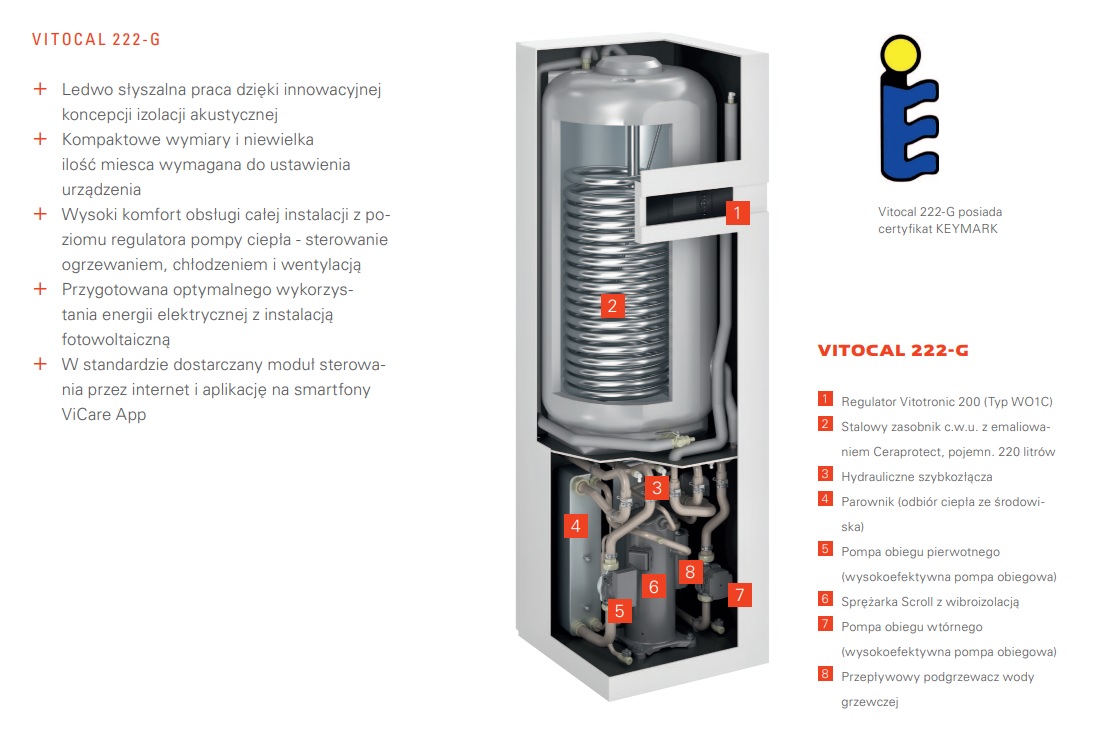 VITOCAL 222-G

+ Ledwo słyszalna praca dzięki innowacyjnej koncepcji izolacji akustycznej
+ Kompaktowe wymiary i niewielka ilość miesca wymagana do ustawienia urządzenia
+ Wysoki komfort obsługi całej instalacji z poziomu regulatora pompy ciepła - sterowanie ogrzewaniem, chłodzeniem i wentylacją
+ Przygotowana optymalnego wykorzystania energii elektrycznej z instalacją fotowoltaiczną
+ W standardzie dostarczany moduł sterowania przez internet i aplikację na smartfony ViCare App

1
2
3
4
5
6
7
8

Vitocal 222-G posiada certyfikat KEYMARK

VITOCAL 222-G

1 Regulator Vitotronic 200 (Typ WO1C)
2 Stalowy zasobnik c.w.u. z emaliowaniem Ceraprotect, pojemn. 220 litrów
3 Hydrauliczne szybkozłącza
4 Parownik (odbiór ciepła ze środowiska)
5 Pompa obiegu pierwotnego (wysokoefektywna pompa obiegowa)
6 Sprężarka Scroll z wibroizolacją
7 Pompa obiegu wtórnego (wysokoefektywna pompa obiegowa)
8 Przepływowy podgrzewacz wody grzewczej