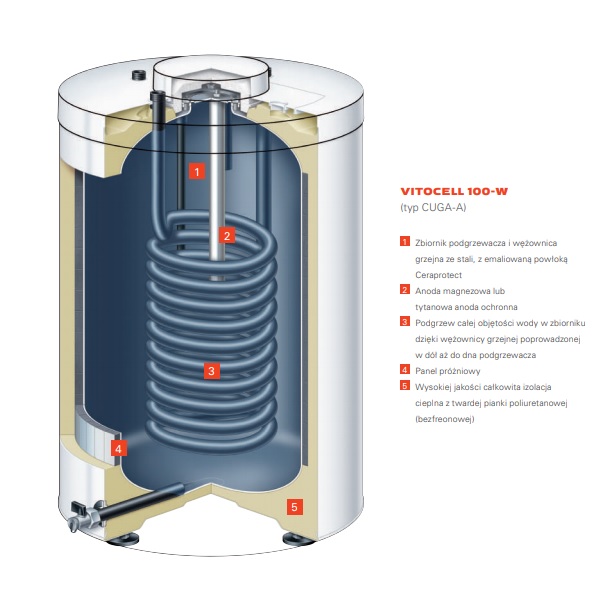 1

2

3

4

5

VITOCELL 100-W
(typ CUGA-A)

1 Zbiornik podgrzewacza i wężownica grzejna ze stali, z emaliowaną powłoką Ceraprotect

2 Anoda magnezowa lub tytanowa anoda ochronna

3 Podgrzew całej objętości wody w zbiorniku dzięki wężownicy grzejnej poprowadzonej w dół aż do dna podgrzewacza

4 Panel próżniowy

5 Wysokiej jakości całkowita izolacja cieplna z twardej pianki poliuretanowej (bezfreonowej)