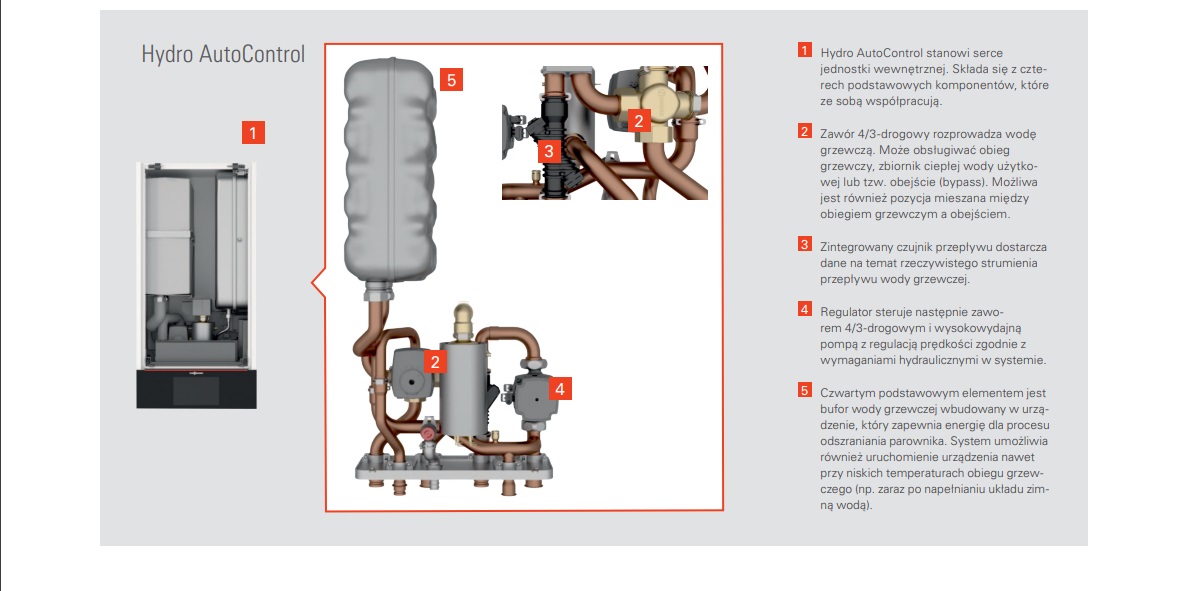 Hydro AutoControl

1

5

2

3

2

4

1 Hydro AutoControl stanowi serce jednostki wewnętrznej. Składa się z czterech podstawowych komponentów, które ze sobą współpracują.

2 Zawór 4/3-drogowy rozprowadza wodę grzewczą. Może obsługiwać obieg grzewczy, zbiornik ciepłej wody użytkowej lub tzw. obejście (bypass). Możliwa jest również pozycja mieszana między obiegiem grzewczym a obejściem.

3 Zintegrowany czujnik przepływu dostarcza dane na temat rzeczywistego strumienia przepływu wody grzewczej.

4 Regulator steruje następnie zaworem 4/3-drogowym i wysokowydajną pompą z regulacją prędkości zgodnie z wymaganiami hydraulicznymi w systemie.

5 Czwartym podstawowym elementem jest bufor wody grzewczej wbudowany w urządzenie, który zapewnia energię dla procesu odszraniania parownika. System umożliwia również uruchomienie urządzenia nawet przy niskich temperaturach obiegu grzewczego (np. zaraz po napełnianiu układu zimną wodą).